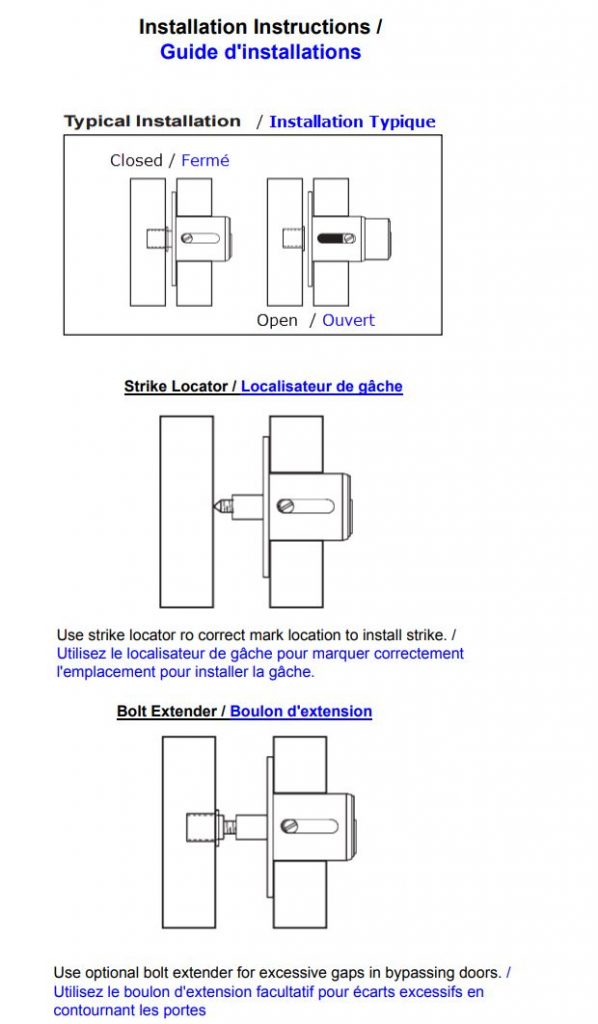 Installation Instructions /
Guide d'installations

Typical Installation / Installation Typique

Closed / Fermé

Open / Ouvert

Strike Locator / Localisateur de gâche

Use strike locator ro correct mark location to install strike. / Utilisez le localisateur de gâche pour marquer correctement l'emplacement pour installer la gâche.

Bolt Extender / Boulon d'extension

Use optional bolt extender for excessive gaps in bypassing doors. / Utilisez le boulon d'extension facultatif pour écarts excessifs en contournant les portes