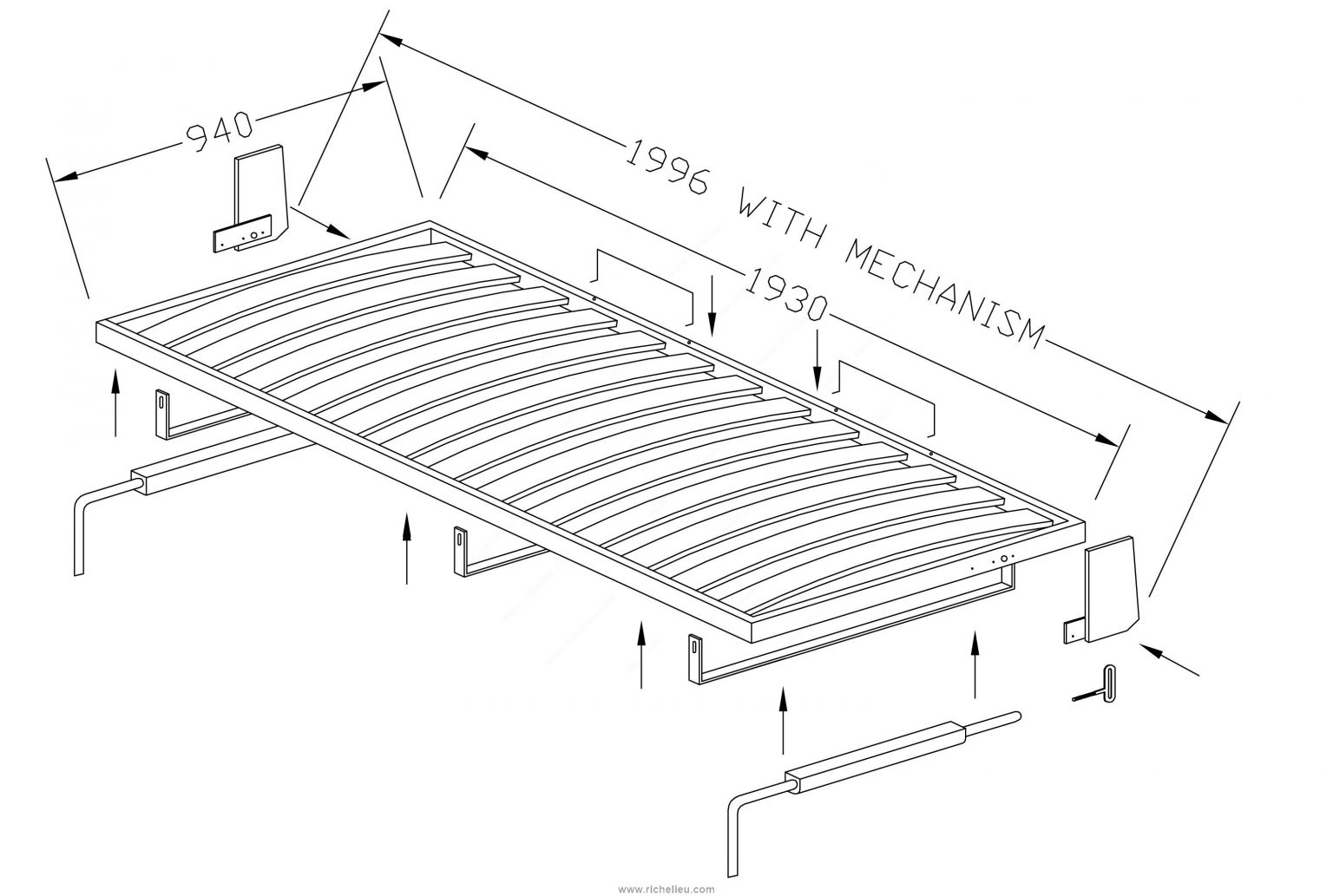 940

1996 WITH MECHANISM

1930

www.richelieu.com